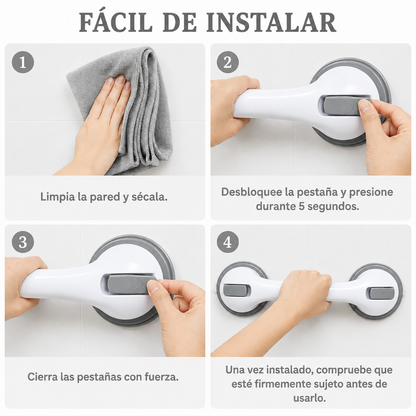 FÁCIL DE INSTALAR

1

Limpia la pared y sécala.

2

Desbloquee la pestaña y presione durante 5 segundos.

3

Cierra las pestañas con fuerza.

4

Una vez instalado, compruebe que esté firmemente sujeto antes de usarlo.